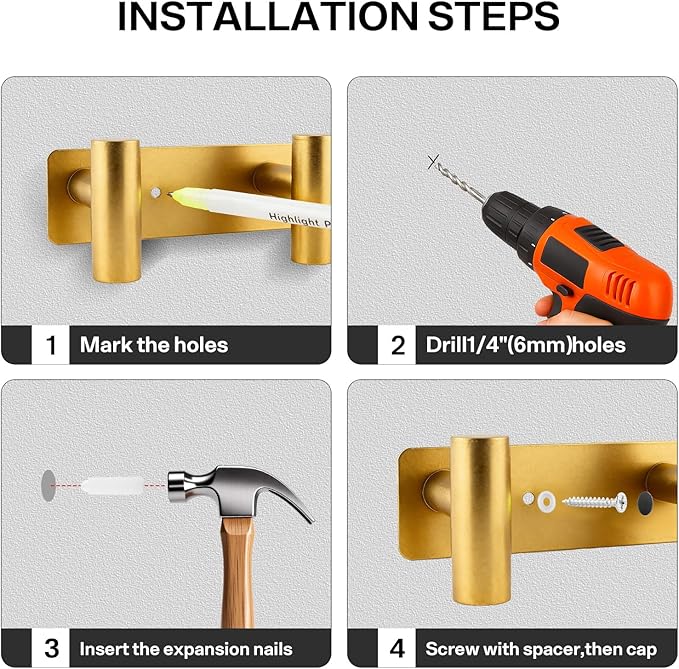 INSTALLATION STEPS

Highlight P

1 Mark the holes

2 Drill1/4"(6mm)holes

3 Insert the expansion nails

4 Screw with spacer,then cap