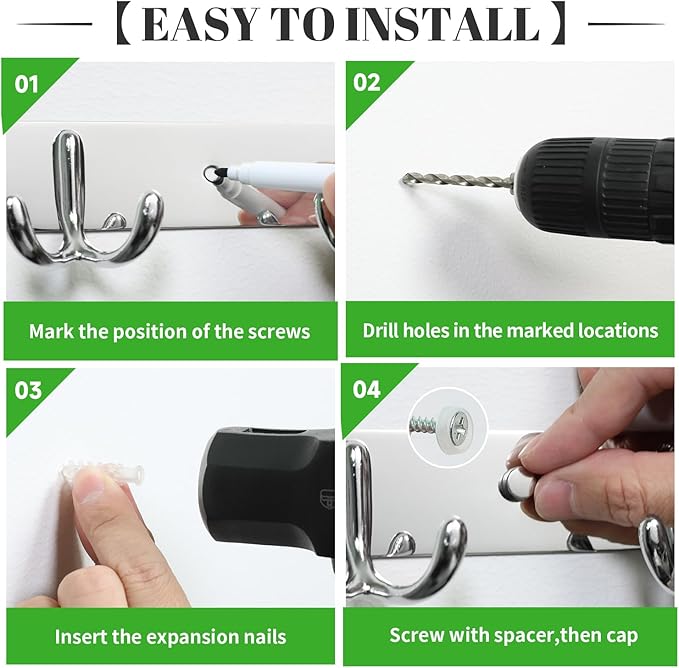 【EASY TO INSTALL】

01

Mark the position of the screws

02

Drill holes in the marked locations

03

Insert the expansion nails

04

Screw with spacer,then cap