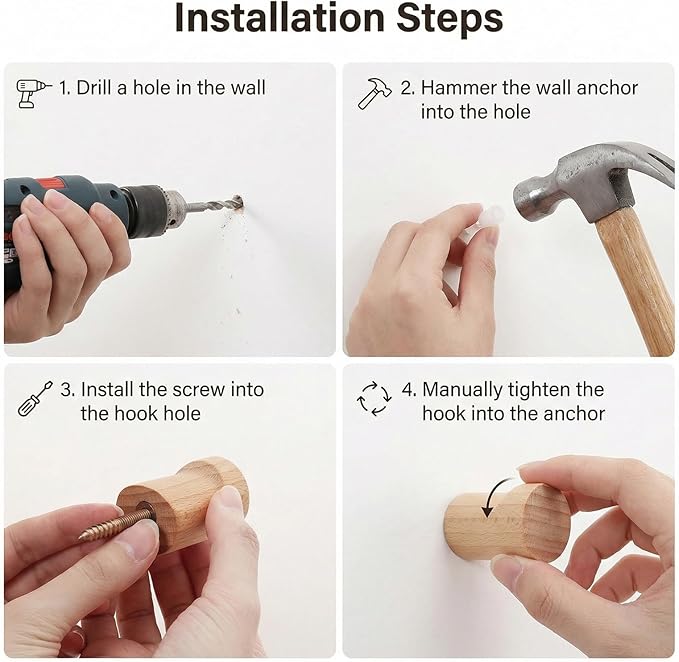 Installation Steps

1. Drill a hole in the wall

2. Hammer the wall anchor into the hole

3. Install the screw into the hook hole

4. Manually tighten the hook into the anchor