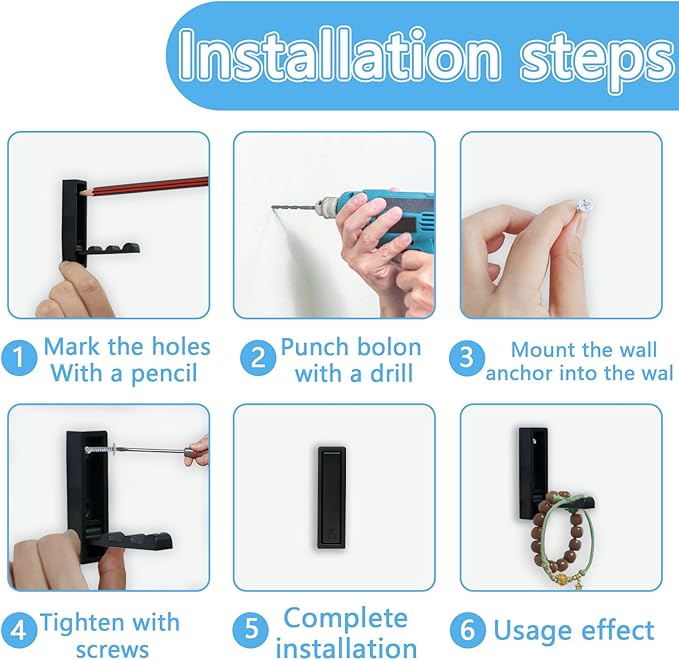 Installation steps

1 Mark the holes With a pencil

2 Punch bolon with a drill

3 Mount the wall anchor into the wal

4 Tighten with screws

5 Complete installation

6 Usage effect