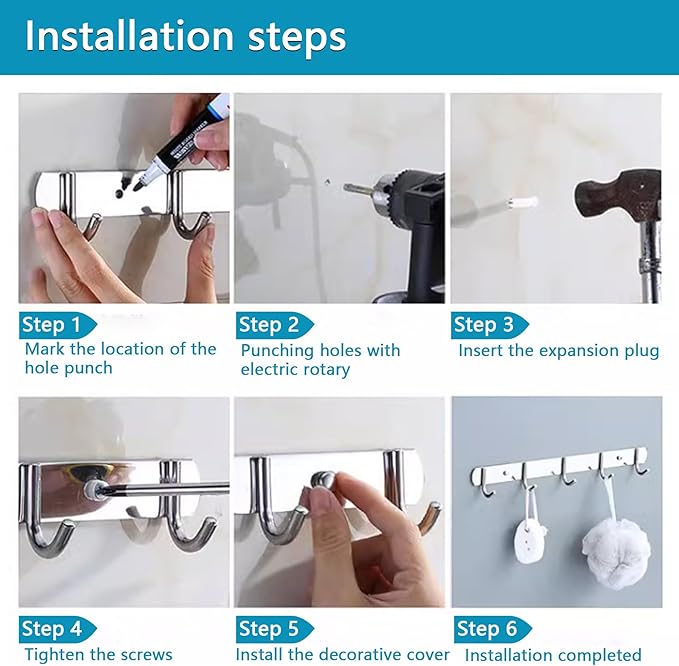 Installation steps

Step 1
Mark the location of the hole punch

Step 2
Punching holes with electric rotary

Step 3
Insert the expansion plug

Step 4
Tighten the screws

Step 5
Install the decorative cover

Step 6
Installation completed