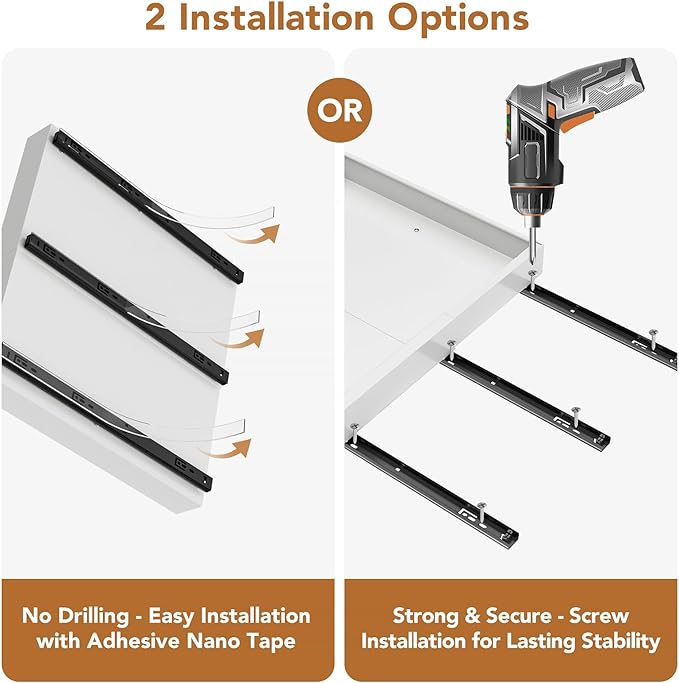 2 Installation Options

OR

No Drilling - Easy Installation with Adhesive Nano Tape

Strong & Secure - Screw Installation for Lasting Stability