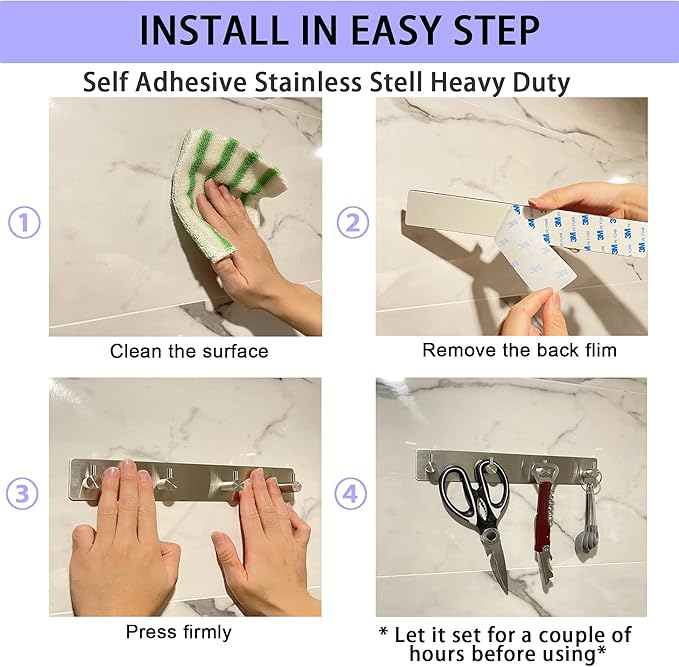 INSTALL IN EASY STEP

Self Adhesive Stainless Stell Heavy Duty

1

Clean the surface

2

Remove the back flim

3

Press firmly

4

* Let it set for a couple of hours before using*