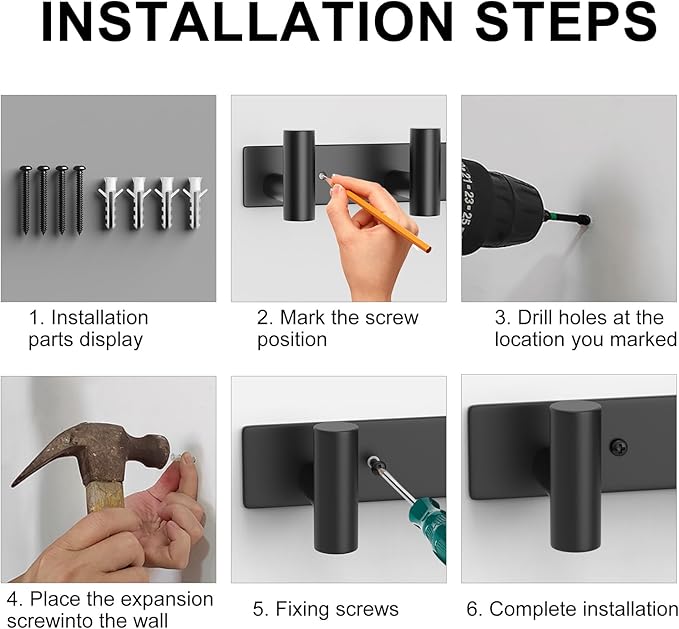 INSTALLATION STEPS

1. Installation parts display

2. Mark the screw position

3. Drill holes at the location you marked

4. Place the expansion screwinto the wall

5. Fixing screws

6. Complete installation