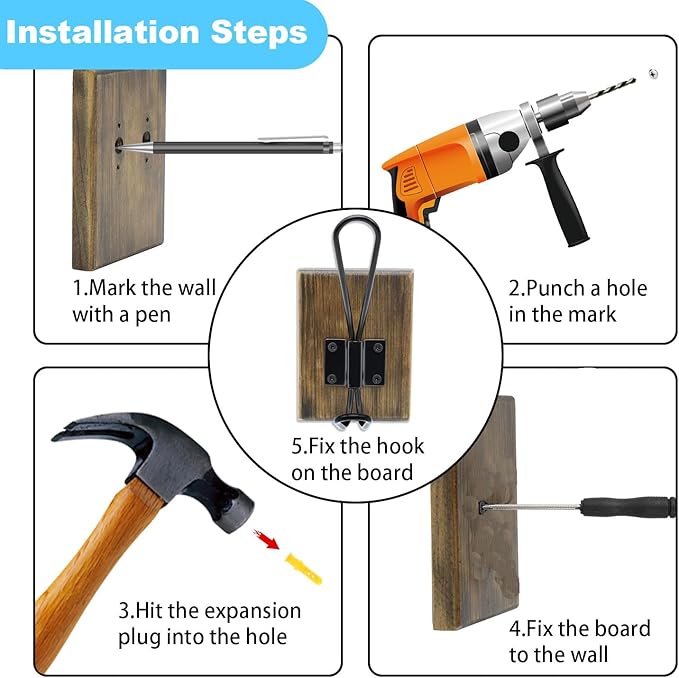 Installation Steps

1.Mark the wall with a pen

2.Punch a hole in the mark

5.Fix the hook on the board

3.Hit the expansion plug into the hole

4.Fix the board to the wall