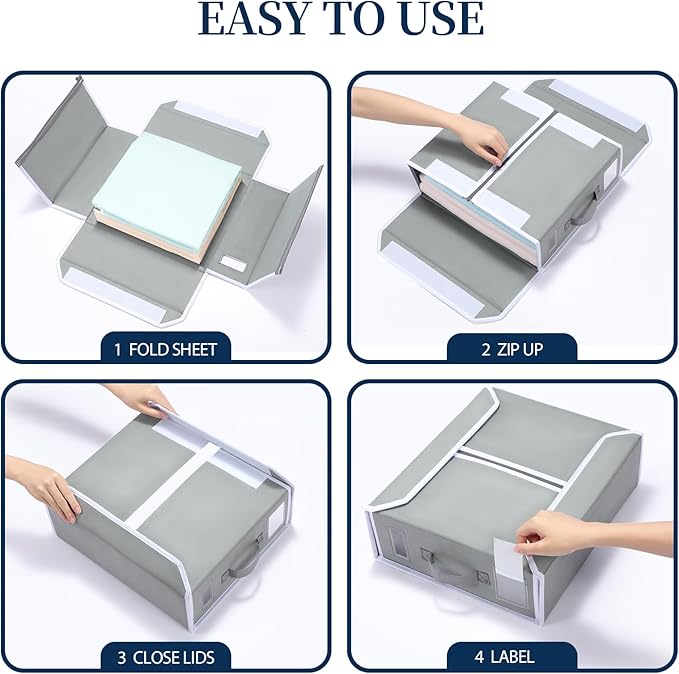 EASY TO USE

1 FOLD SHEET

2 ZIP UP

3 CLOSE LIDS

4 LABEL