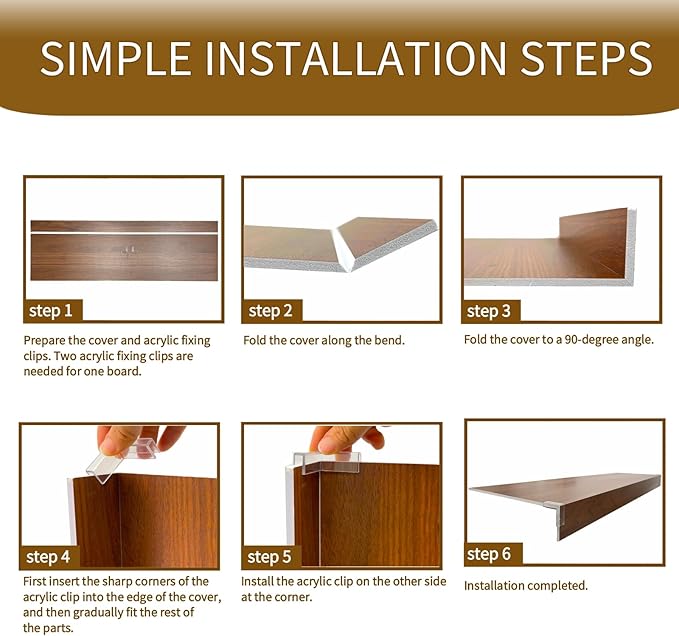 SIMPLE INSTALLATION STEPS

step 1

Prepare the cover and acrylic fixing clips. Two acrylic fixing clips are needed for one board.

step 2

Fold the cover along the bend.

step 3

Fold the cover to a 90-degree angle.

step 4

First insert the sharp corners of the acrylic clip into the edge of the cover, and then gradually fit the rest of the parts.

step 5

Install the acrylic clip on the other side at the corner.

step 6

Installation completed.