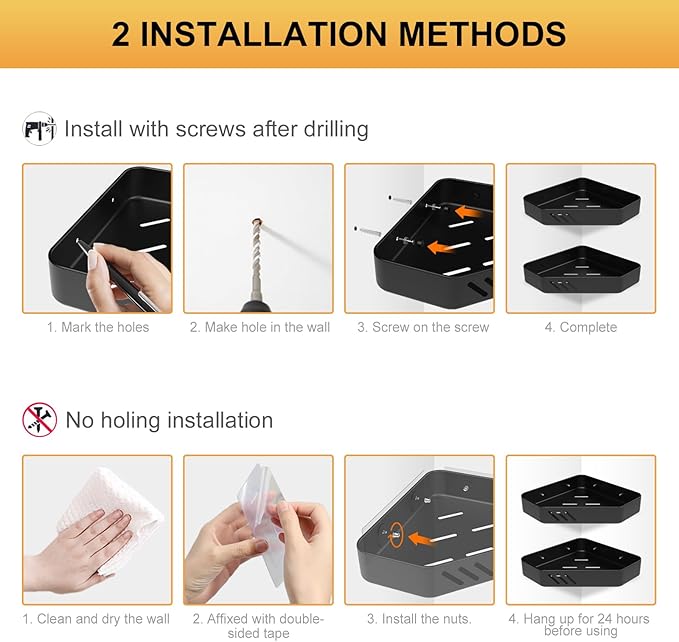 2 INSTALLATION METHODS

Install with screws after drilling

1. Mark the holes

2. Make hole in the wall

3. Screw on the screw

4. Complete

No holing installation

1. Clean and dry the wall

2. Affixed with double-sided tape

3. Install the nuts.

4. Hang up for 24 hours before using