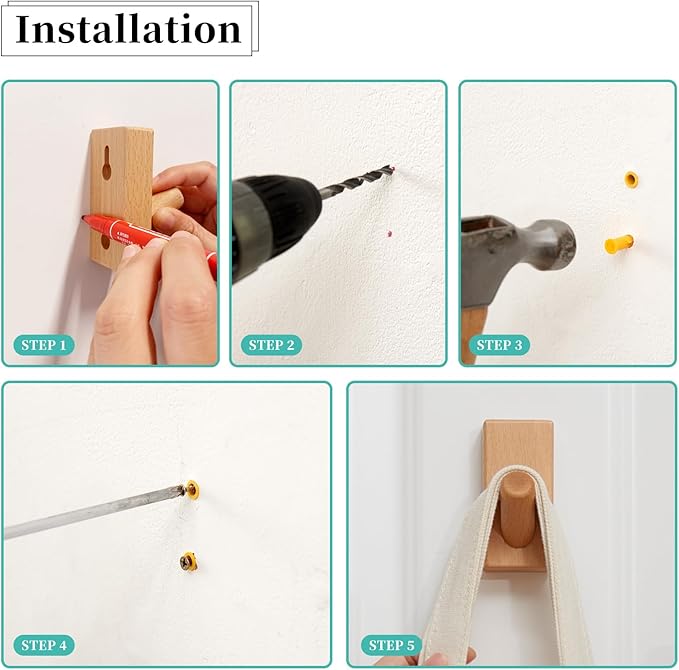 Installation

STEP 1

STEP 2

STEP 3

STEP 4

STEP 5