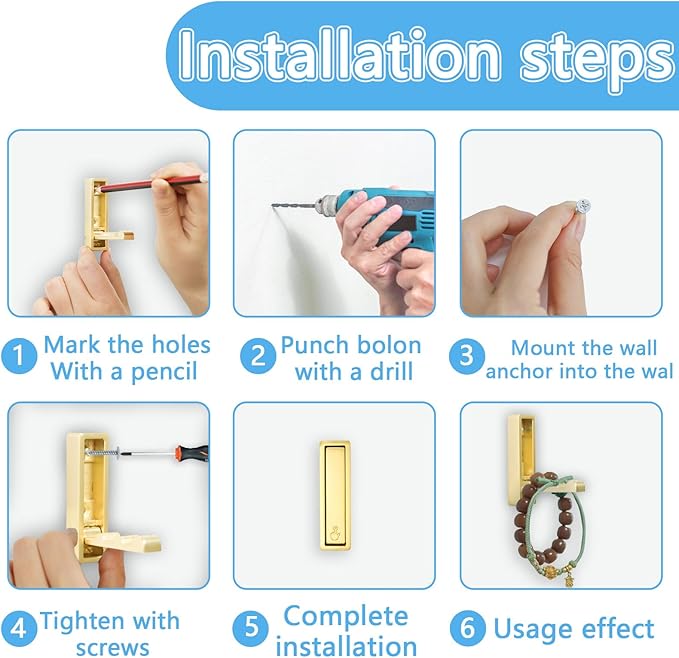 Installation steps

1 Mark the holes
With a pencil

2 Punch bolon
with a drill

3 Mount the wall
anchor into the wal

4 Tighten with
screws

5 Complete
installation

6 Usage effect