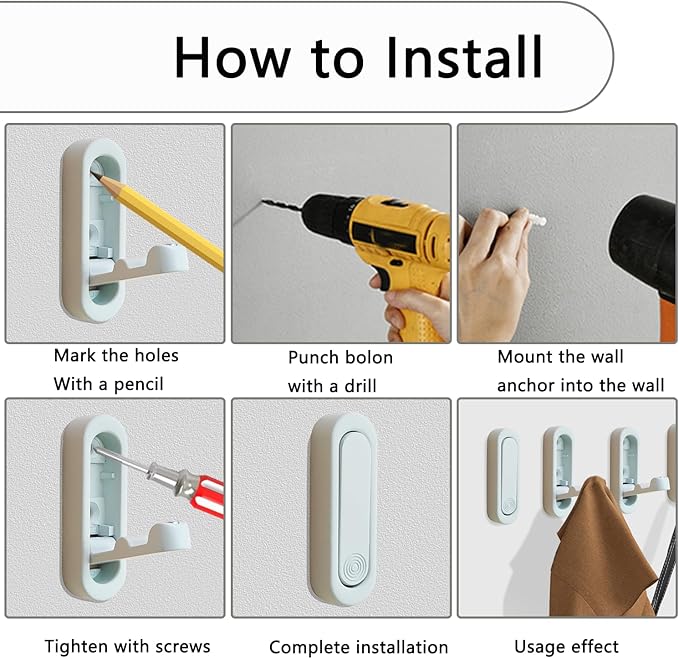 How to Install

Mark the holes
With a pencil

Punch bolon
with a drill

Mount the wall
anchor into the wall

Tighten with screws

Complete installation

Usage effect