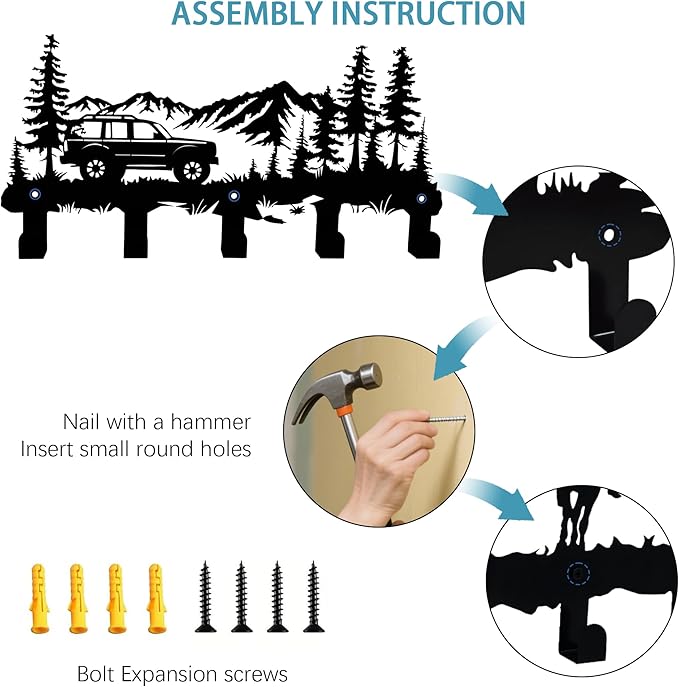 ASSEMBLY INSTRUCTION

Nail with a hammer
Insert small round holes

Bolt Expansion screws