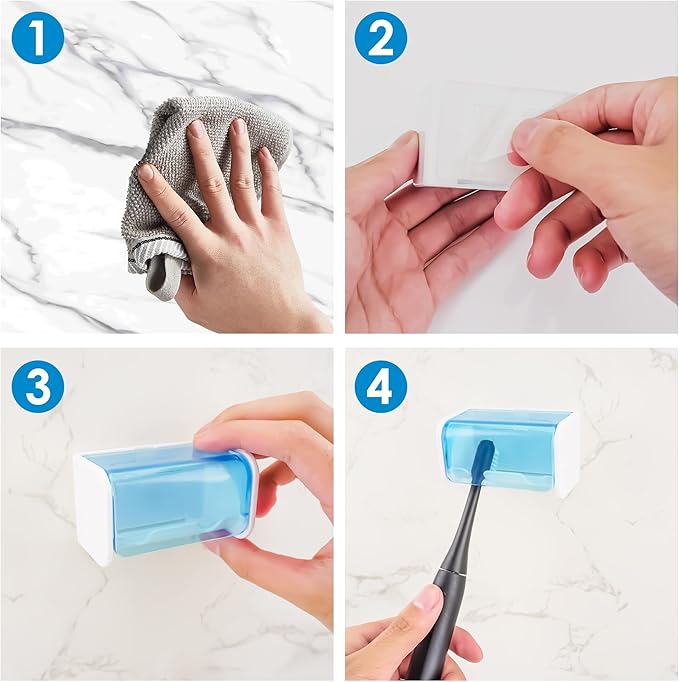 1

2

3

4