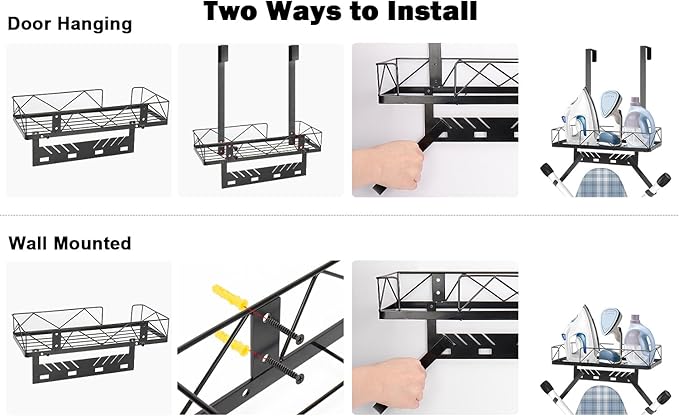 Two Ways to Install

Door Hanging

Wall Mounted