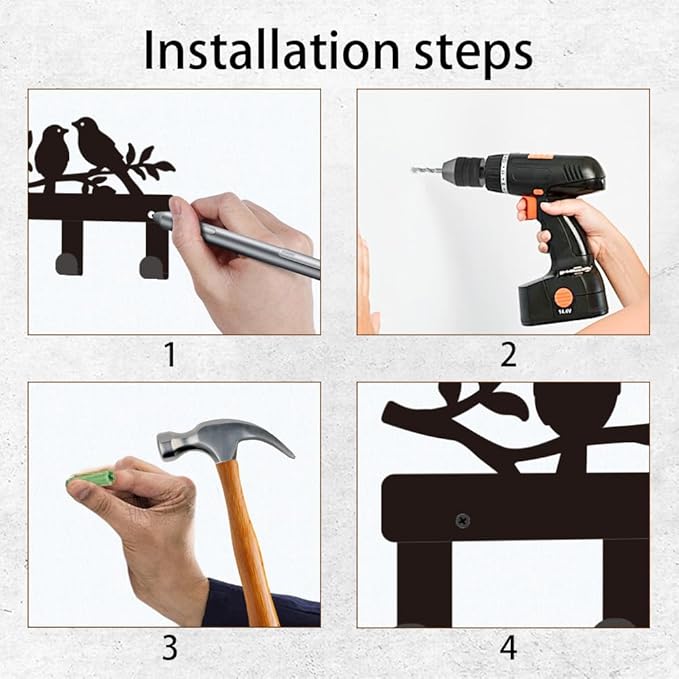 Installation steps

14.4V

1

2

3

4