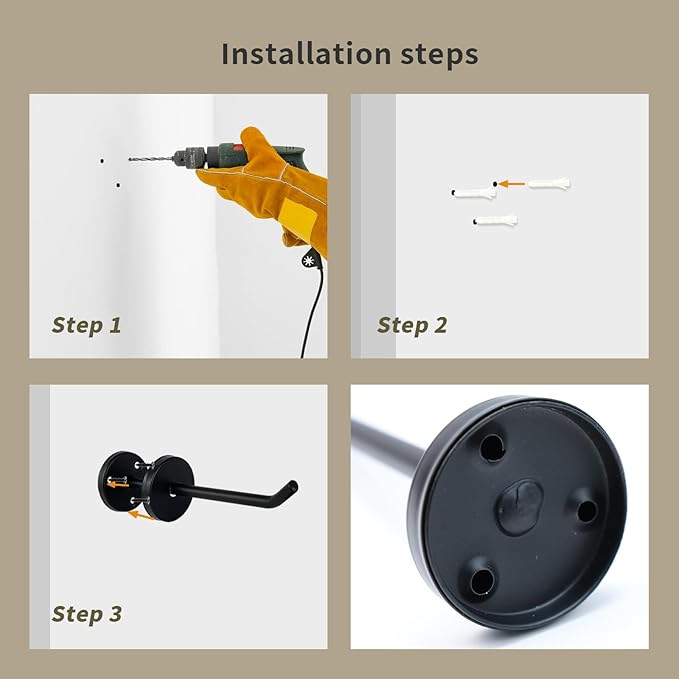 Installation steps

Step 1

Step 2

Step 3