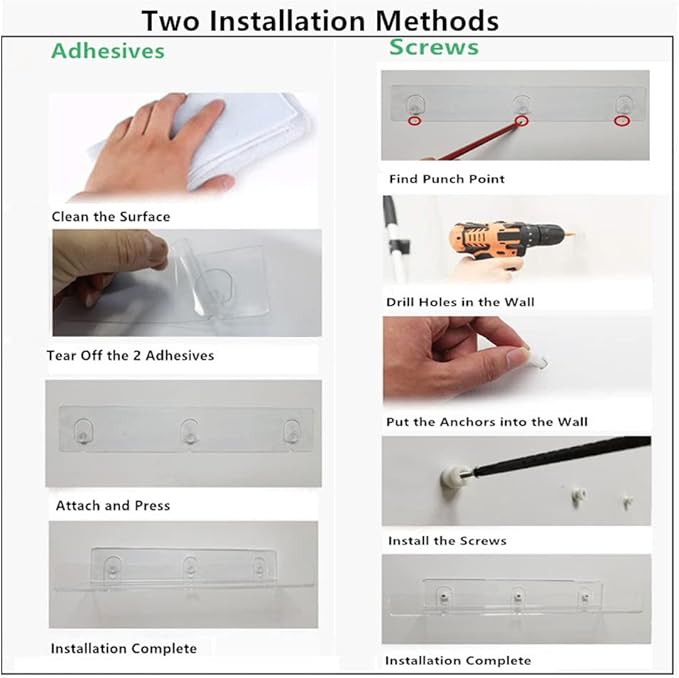 Two Installation Methods

Adhesives

Clean the Surface

Tear Off the 2 Adhesives

Attach and Press

Installation Complete

Screws

Find Punch Point

Drill Holes in the Wall

Put the Anchors into the Wall

Install the Screws

Installation Complete