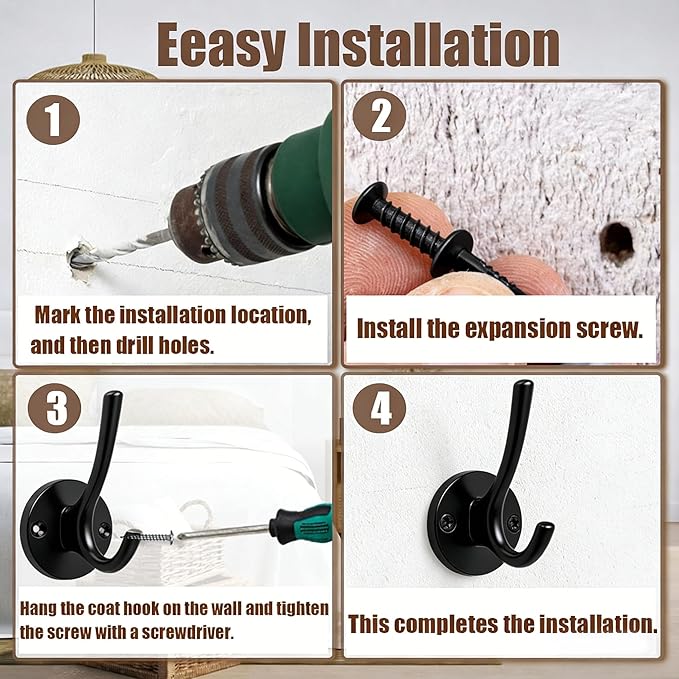 Eeasy Installation

1

Mark the installation location, and then drill holes.

2

Install the expansion screw.

3

Hang the coat hook on the wall and tighten the screw with a screwdriver.

4

This completes the installation.