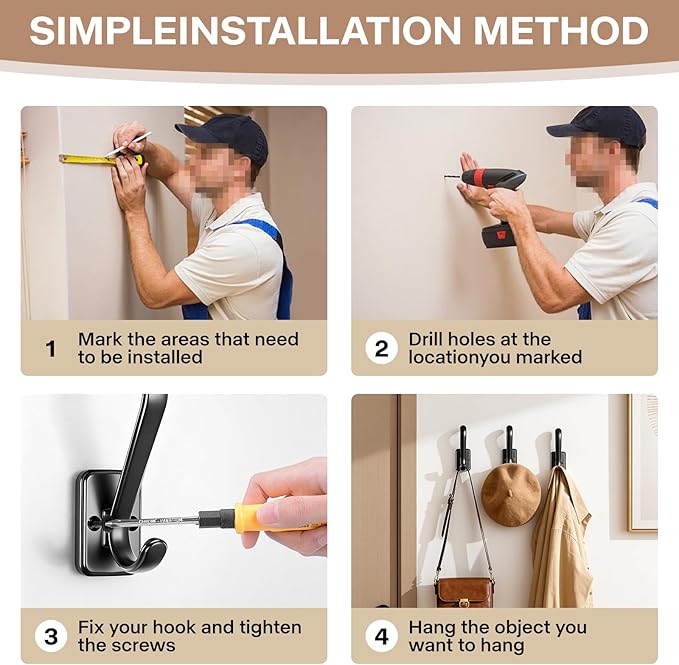 SIMPLEINSTALLATION METHOD

1 Mark the areas that need to be installed

2 Drill holes at the locationyou marked

3 Fix your hook and tighten the screws

4 Hang the object you want to hang