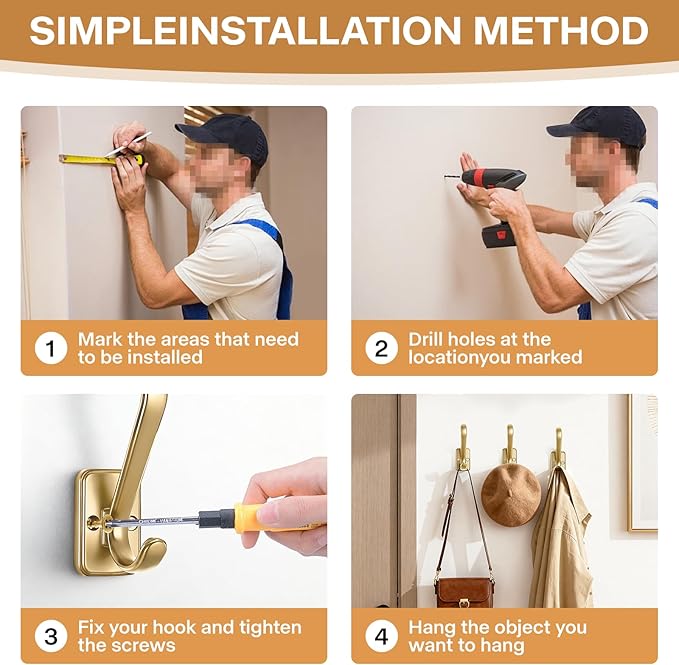 SIMPLEINSTALLATION METHOD

1 Mark the areas that need to be installed

2 Drill holes at the locationyou marked

3 Fix your hook and tighten the screws

4 Hang the object you want to hang