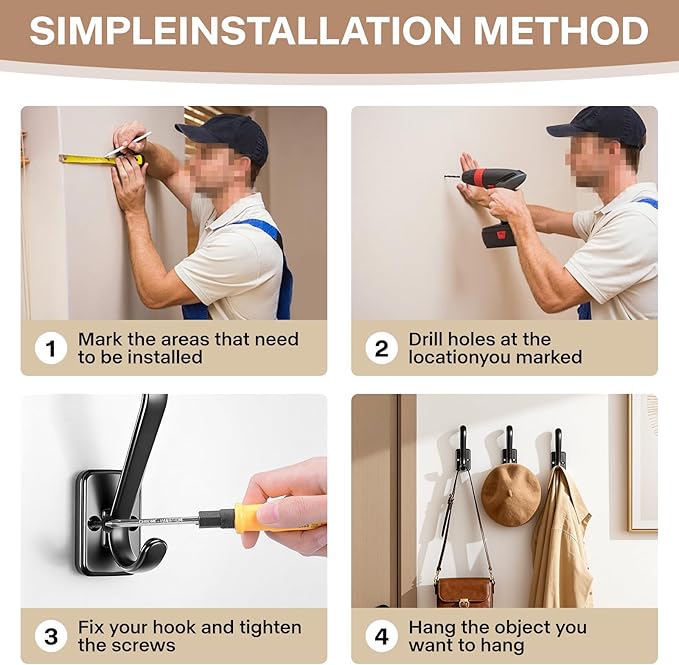 SIMPLEINSTALLATION METHOD

1 Mark the areas that need to be installed

2 Drill holes at the locationyou marked

3 Fix your hook and tighten the screws

4 Hang the object you want to hang