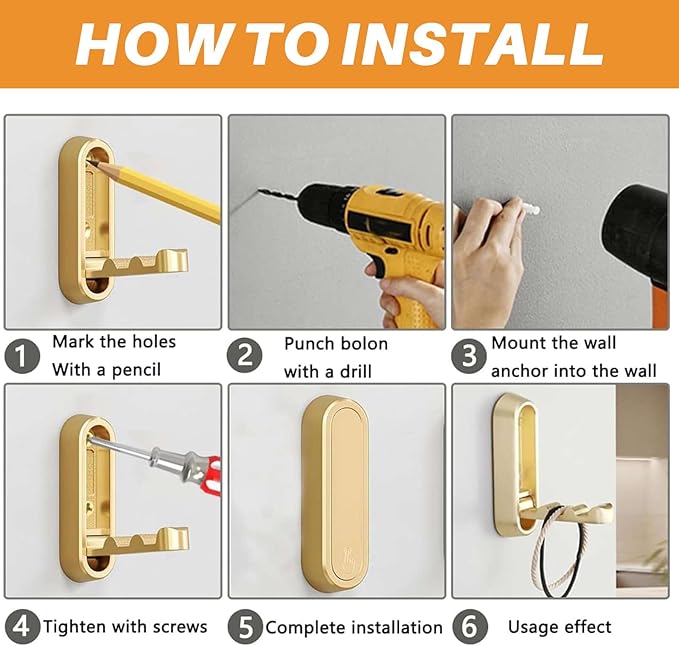 HOW TO INSTALL

1 Mark the holes With a pencil

2 Punch bolon with a drill

3 Mount the wall anchor into the wall

4 Tighten with screws

5 Complete installation

6 Usage effect