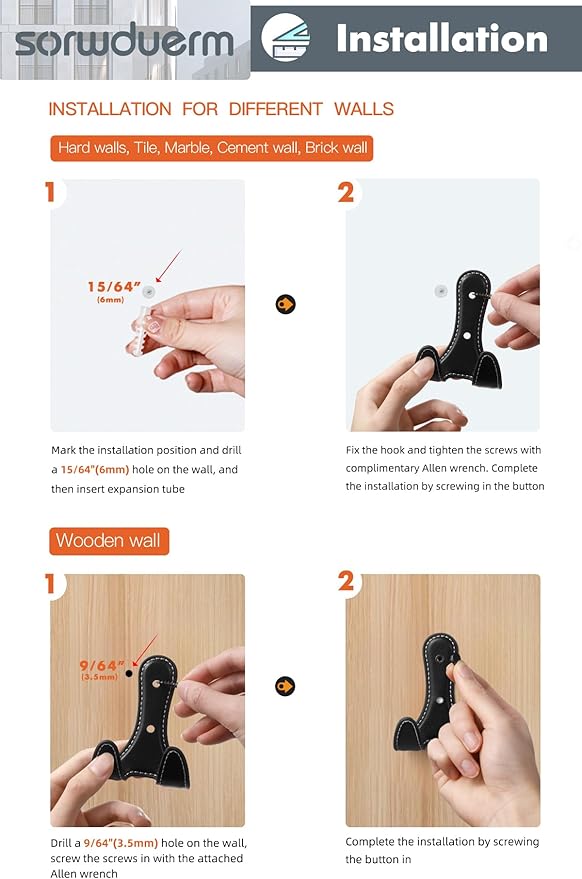 sorwduerm

Installation

INSTALLATION FOR DIFFERENT WALLS

Hard walls, Tile, Marble, Cement wall, Brick wall

1

15/64"
(6mm)

Mark the installation position and drill a 15/64"(6mm) hole on the wall, and then insert expansion tube

2

Fix the hook and tighten the screws with complimentary Allen wrench. Complete the installation by screwing in the button

Wooden wall

1

9/64"
(3.5mm)

Drill a 9/64"(3.5mm) hole on the wall, screw the screws in with the attached Allen wrench

2

Complete the installation by screwing the button in