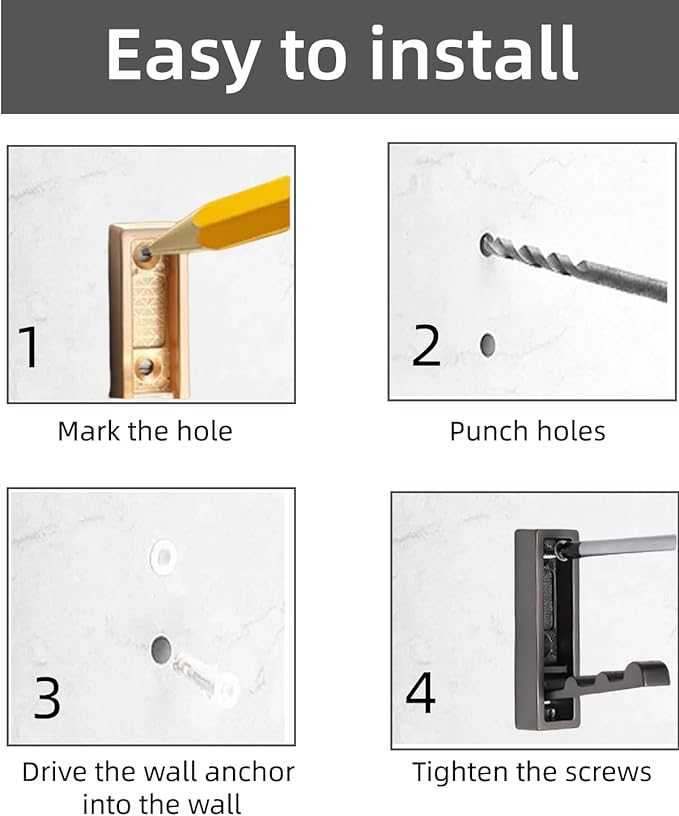 Easy to install

1

Mark the hole

2

Punch holes

3

Drive the wall anchor into the wall

4

Tighten the screws